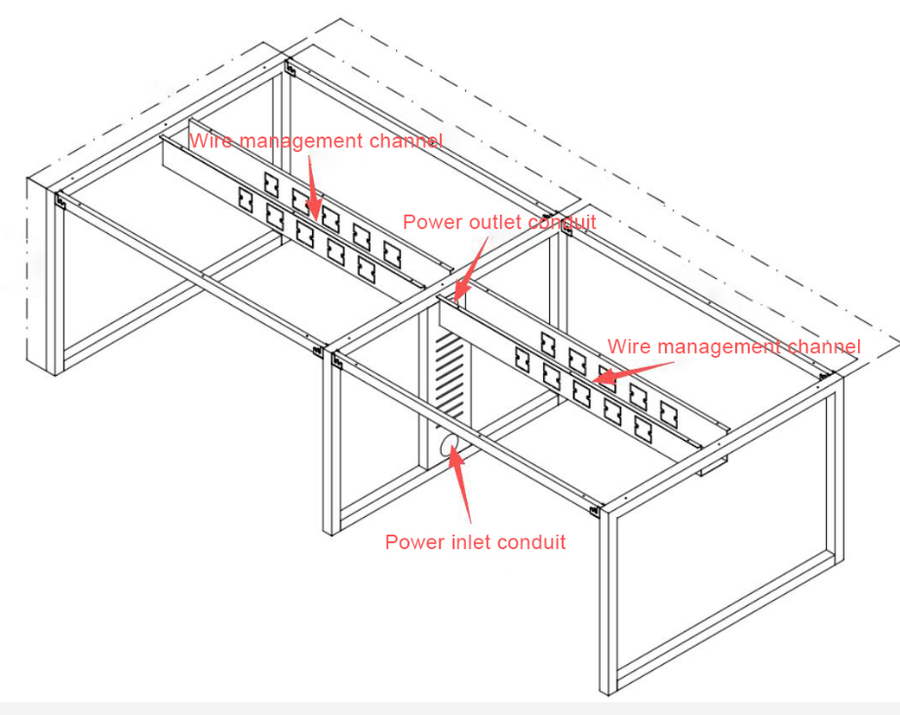 Wire management channel

Power outlet conduit

Wire management channel

Power inlet conduit